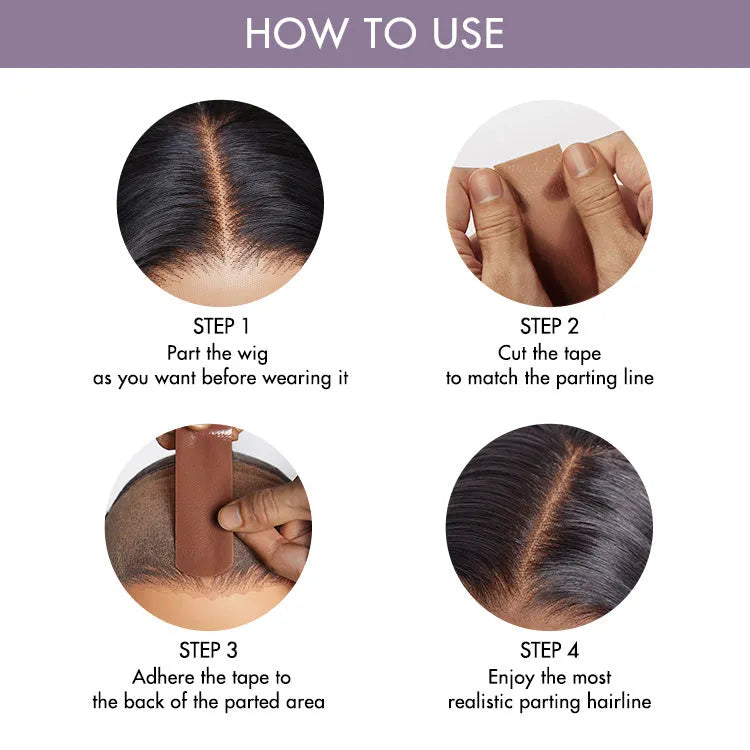 HOW TO USE

STEP 1
Part the wig
as you want before wearing it

STEP 2
Cut the tape
to match the parting line

STEP 3
Adhere the tape to
the back of the parted area

STEP 4
Enjoy the most
realistic parting hairline